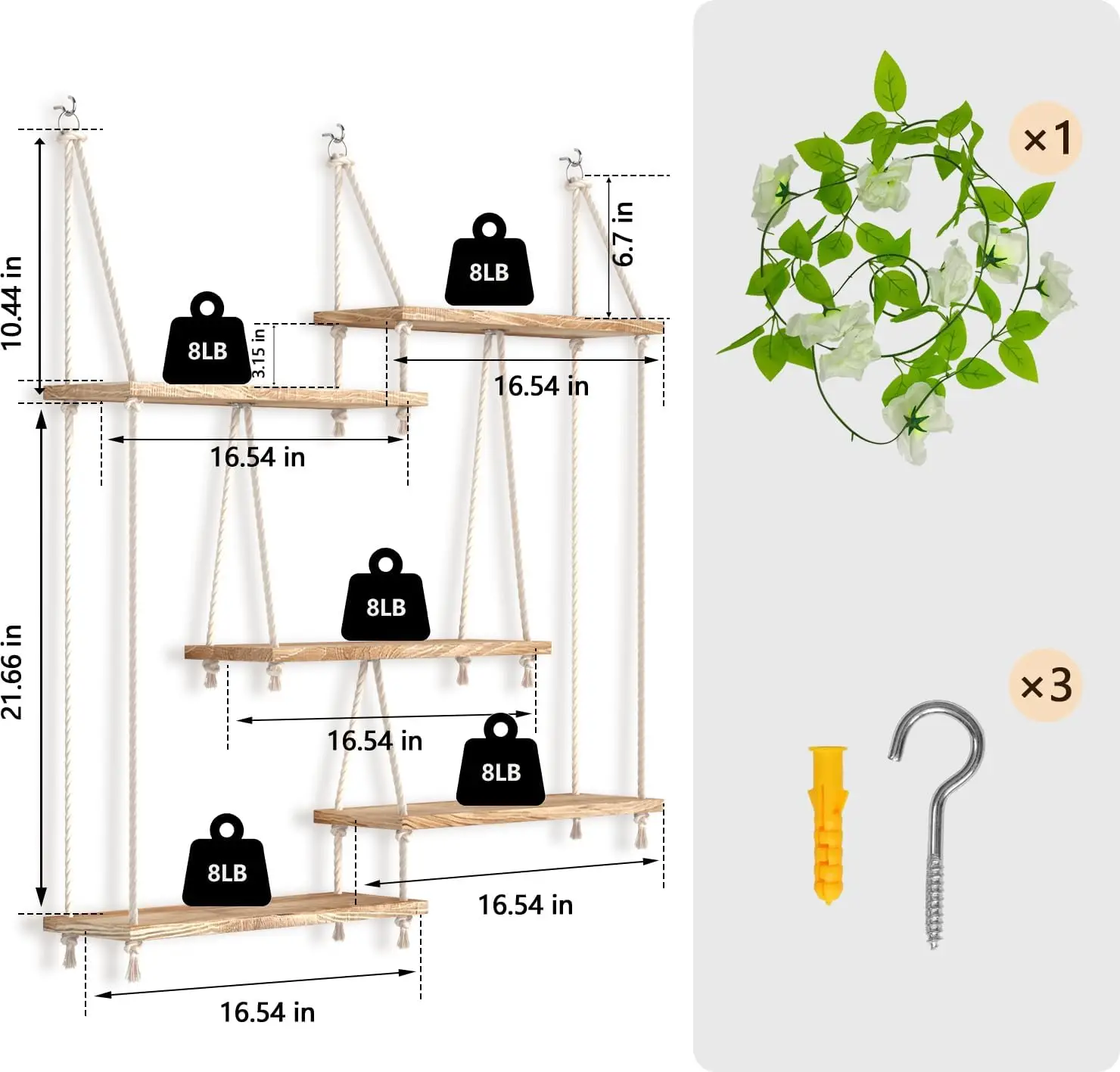 10.44 in

8LB

3.15 in

8LB

6.7 in

16.54 in

16.54 in

21.66 in

8LB

16.54 in

8LB

8LB

16.54 in

16.54 in

×1

×3